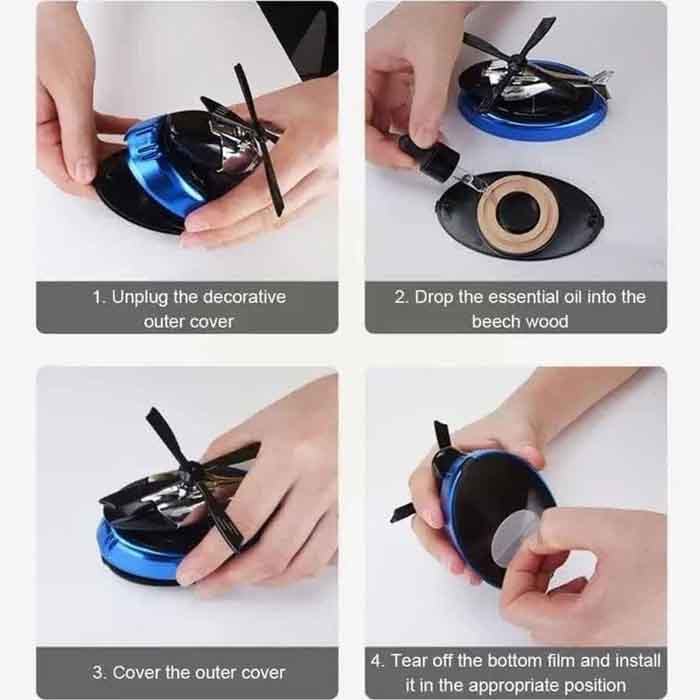 1. Unplug the decorative outer cover

2. Drop the essential oil into the beech wood

3. Cover the outer cover

4. Tear off the bottom film and install it in the appropriate position